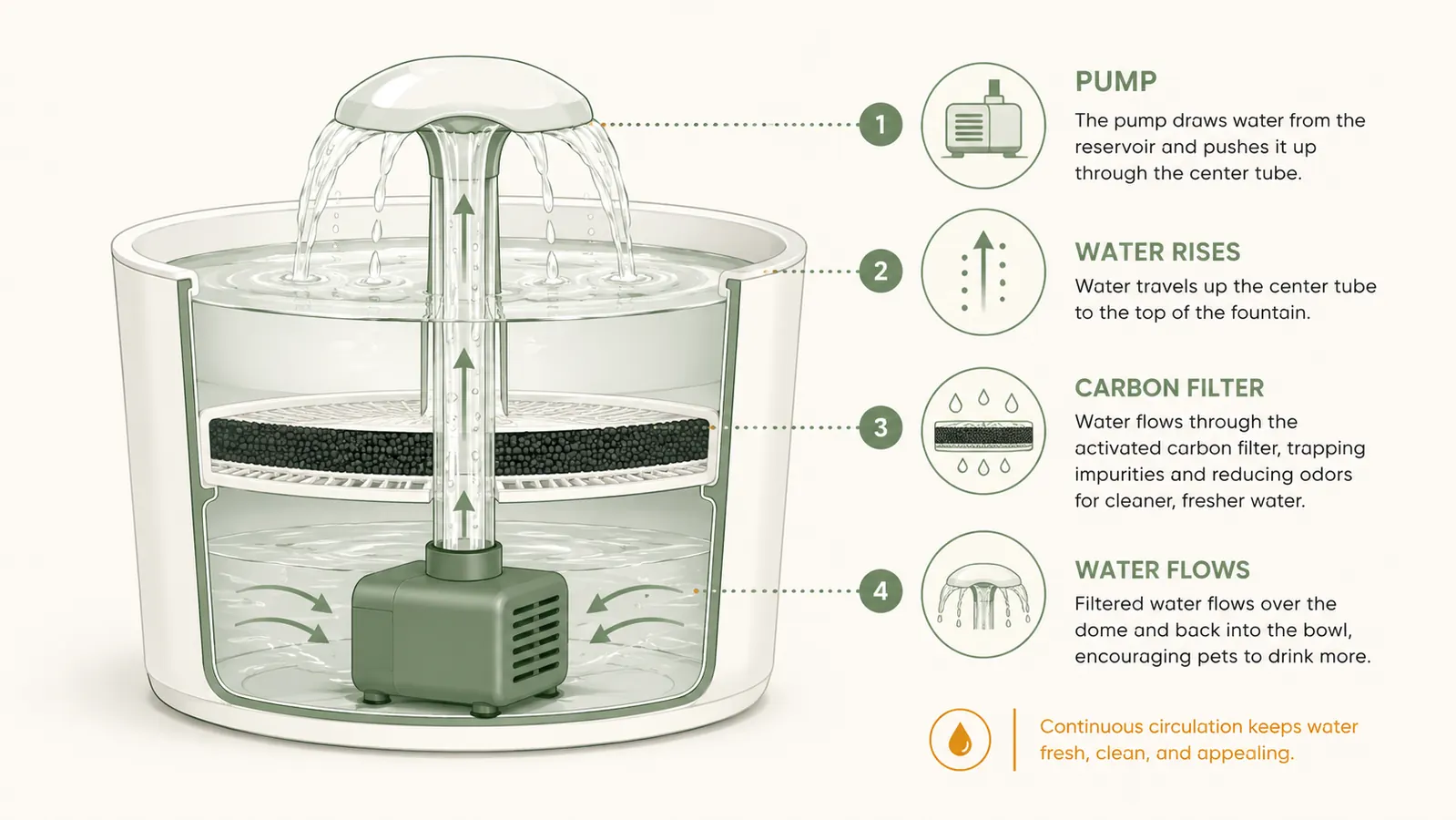 1

PUMP
The pump draws water from the reservoir and pushes it up through the center tube.

2

WATER RISES
Water travels up the center tube to the top of the fountain.

3

CARBON FILTER
Water flows through the activated carbon filter, trapping impurities and reducing odors for cleaner, fresher water.

4

WATER FLOWS
Filtered water flows over the dome and back into the bowl, encouraging pets to drink more.

Continuous circulation keeps water fresh, clean, and appealing.